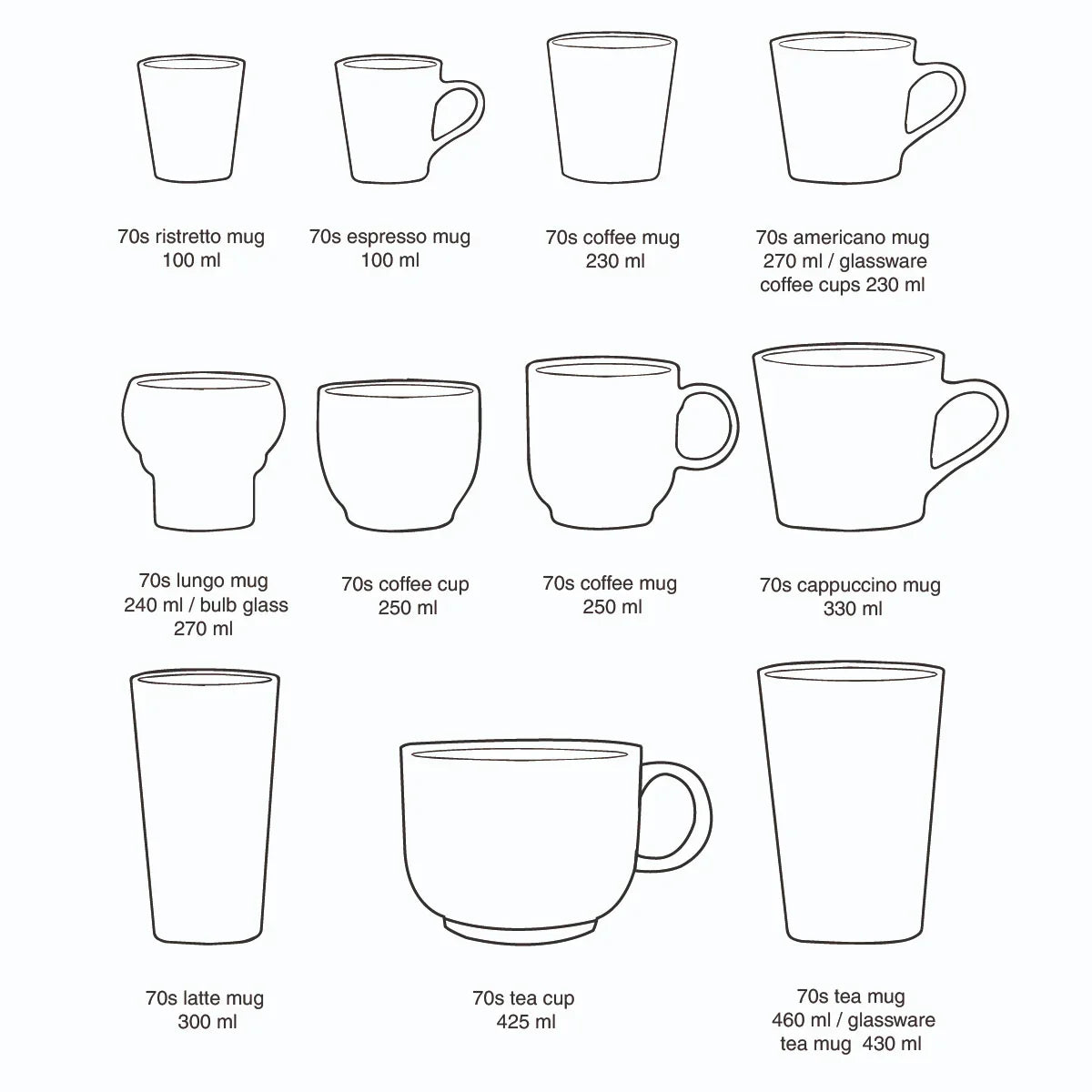 70s ristretto mug
100 ml

70s espresso mug
100 ml

70s coffee mug
230 ml

70s americano mug
270 ml / glassware
coffee cups 230 ml

70s lungo mug
240 ml / bulb glass
270 ml

70s coffee cup
250 ml

70s coffee mug
250 ml

70s cappuccino mug
330 ml

70s latte mug
300 ml

70s tea cup
425 ml

70s tea mug
460 ml / glassware
tea mug 430 ml