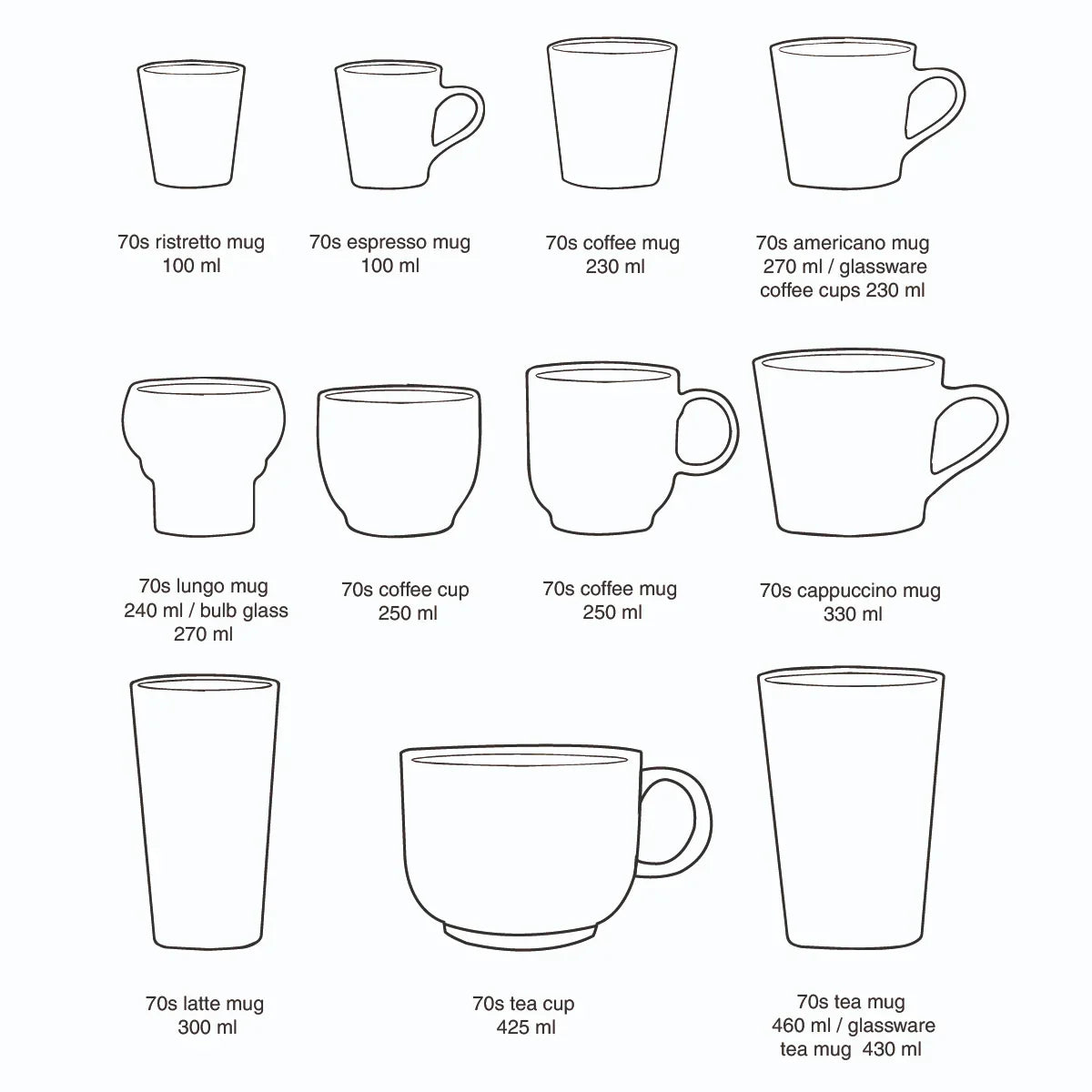 70s ristretto mug
100 ml

70s espresso mug
100 ml

70s coffee mug
230 ml

70s americano mug
270 ml / glassware coffee cups 230 ml

70s lungo mug
240 ml / bulb glass 270 ml

70s coffee cup
250 ml

70s coffee mug
250 ml

70s cappuccino mug
330 ml

70s latte mug
300 ml

70s tea cup
425 ml

70s tea mug
460 ml / glassware tea mug 430 ml