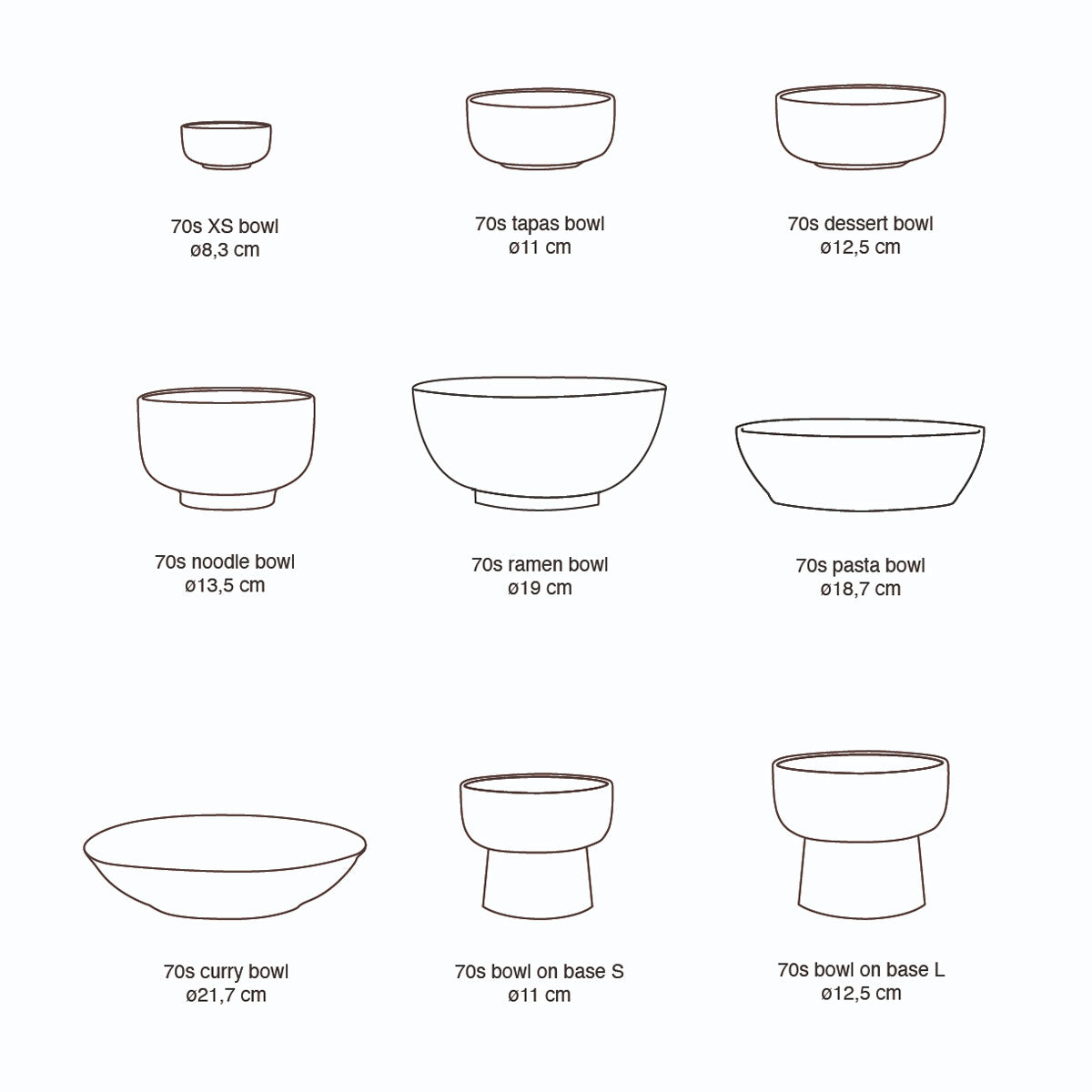 70s XS bowl
ø8,3 cm

70s tapas bowl
ø11 cm

70s dessert bowl
ø12,5 cm

70s noodle bowl
ø13,5 cm

70s ramen bowl
ø19 cm

70s pasta bowl
ø18,7 cm

70s curry bowl
ø21,7 cm

70s bowl on base S
ø11 cm

70s bowl on base L
ø12,5 cm